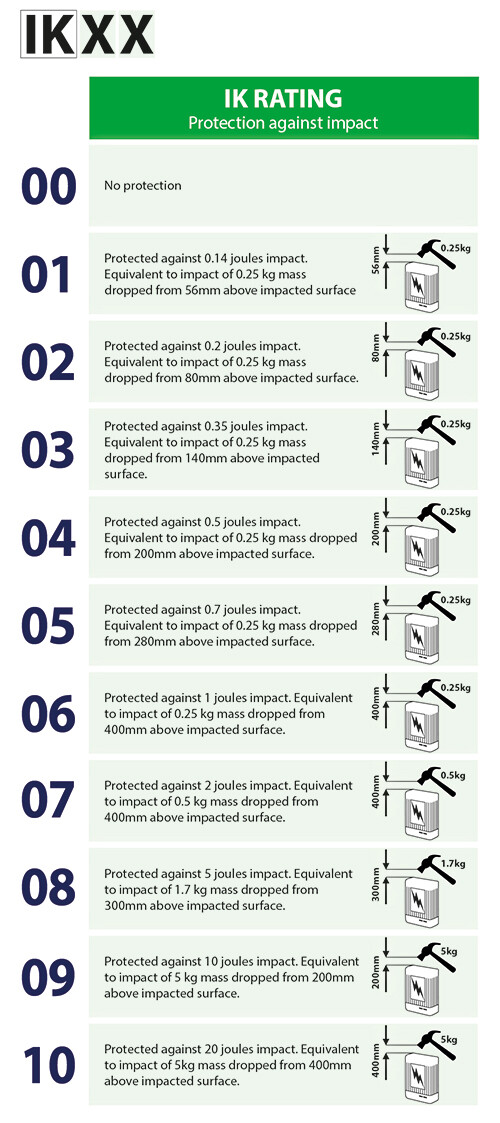 IKXX

IK RATING
Protection against impact

00
No protection

01
Protected against 0.14 joules impact. Equivalent to impact of 0.25 kg mass dropped from 56mm above impacted surface
56mm
0.25kg

02
Protected against 0.2 joules impact. Equivalent to impact of 0.25 kg mass dropped from 80mm above impacted surface.
80mm
0.25kg

03
Protected against 0.35 joules impact. Equivalent to impact of 0.25 kg mass dropped from 140mm above impacted surface.
140mm
0.25kg

04
Protected against 0.5 joules impact. Equivalent to impact of 0.25 kg mass dropped from 200mm above impacted surface.
200mm
0.25kg

05
Protected against 0.7 joules impact. Equivalent to impact of 0.25 kg mass dropped from 280mm above impacted surface.
280mm
0.25kg

06
Protected against 1 joules impact. Equivalent to impact of 0.25 kg mass dropped from 400mm above impacted surface.
400mm
0.25kg

07
Protected against 2 joules impact. Equivalent to impact of 0.5 kg mass dropped from 400mm above impacted surface.
400mm
0.5kg

08
Protected against 5 joules impact. Equivalent to impact of 1.7 kg mass dropped from 300mm above impacted surface.
300mm
1.7kg

09
Protected against 10 joules impact. Equivalent to impact of 5 kg mass dropped from 200mm above impacted surface.
200mm
5kg

10
Protected against 20 joules impact. Equivalent to impact of 5kg mass dropped from 400mm above impacted surface.
400mm
5kg